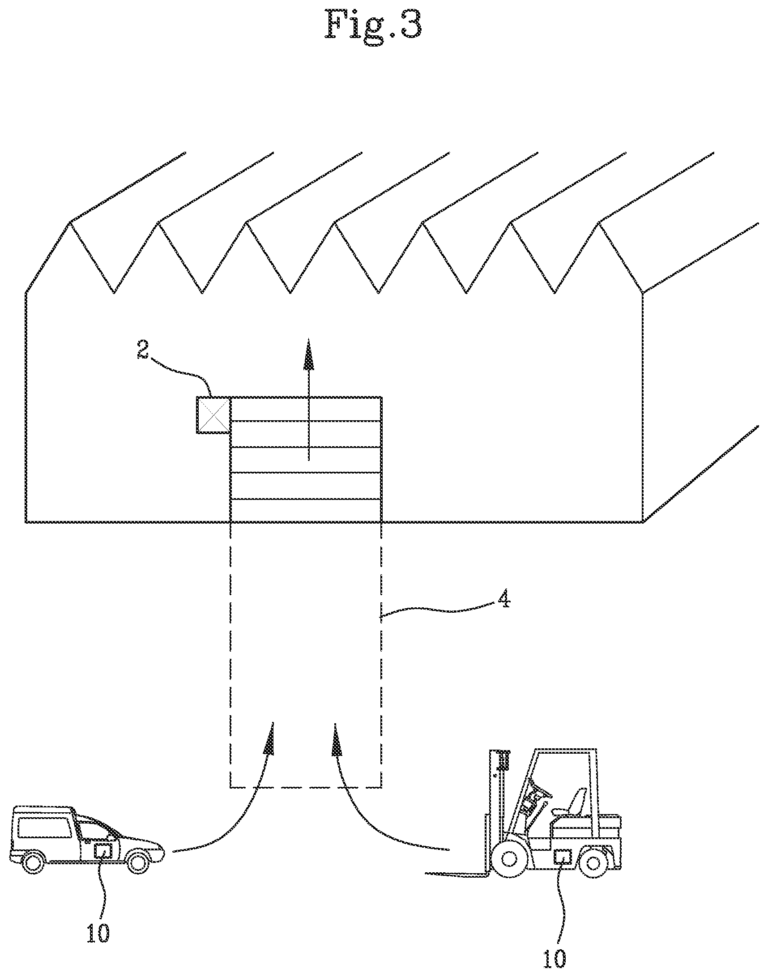 Fig.3

2

4

10

10