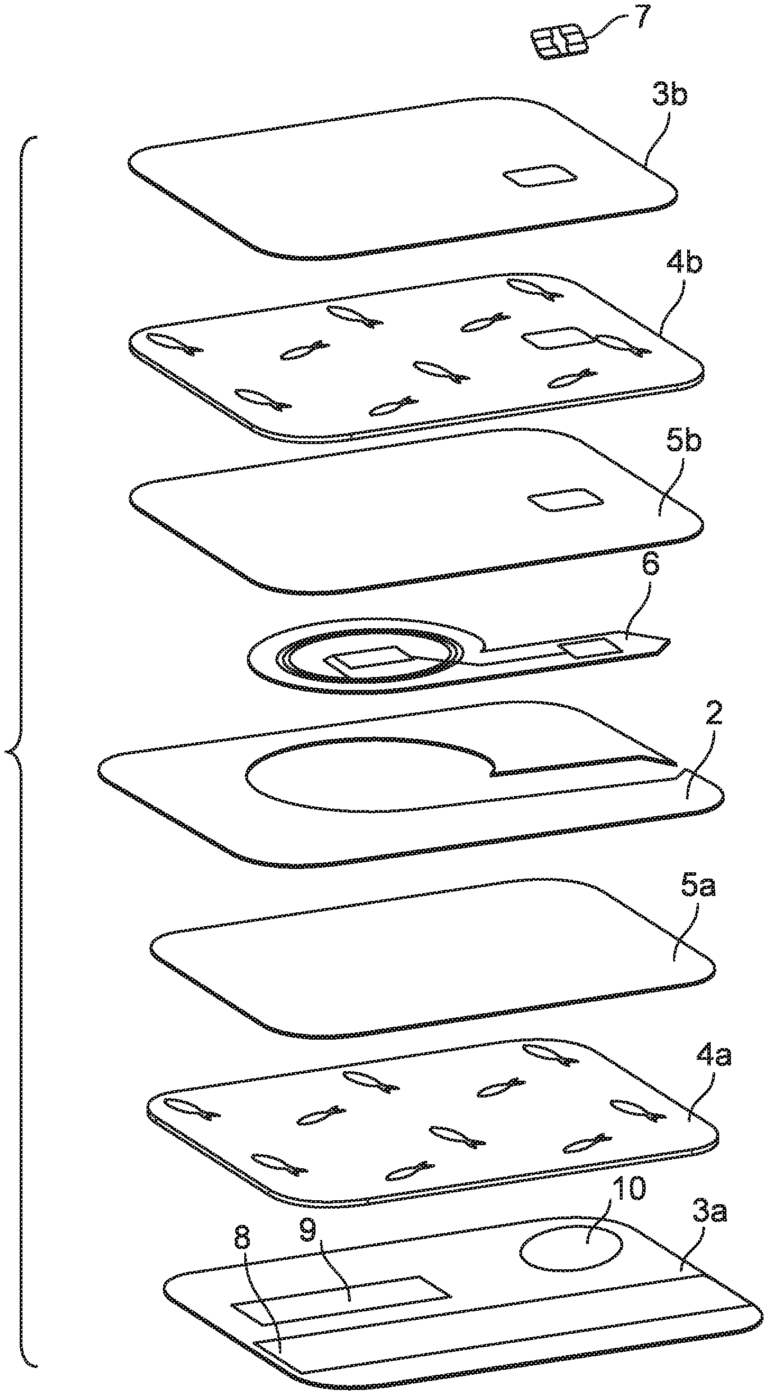 7
3b
4b
5b
6
2
5a
4a
10
3a
9
8